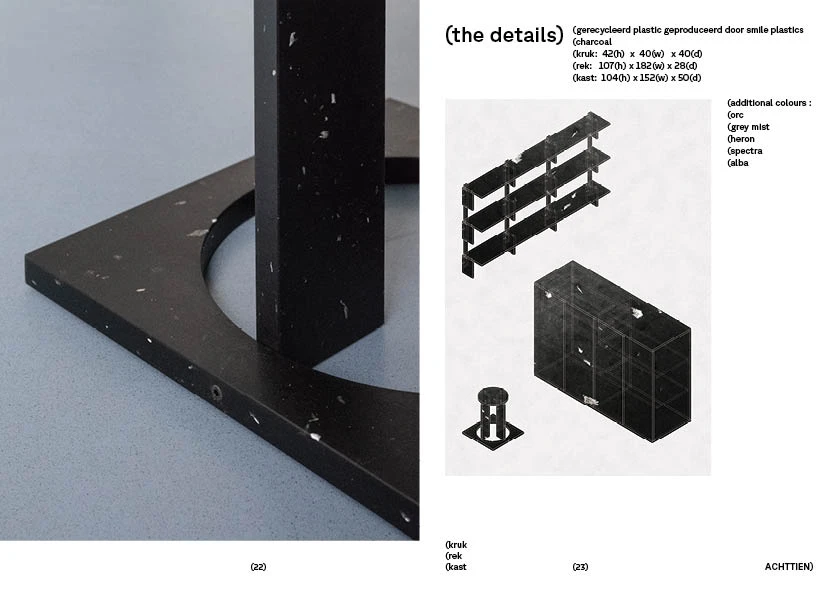 (the details)

(gerecycleerd plastic geproduceerd door smile plastics
(charcoal
(kruk: 42(h) x 40(w) x 40(d)
(rek: 107(h) x 182(w) x 28(d)
(kast: 104(h) x 152(w) x 50(d)

(additional colours :
(orc
(grey mist
(heron
(spectra
(alba

(kruk
(rek
(kast

(22)

(23)

ACHTTIEN)